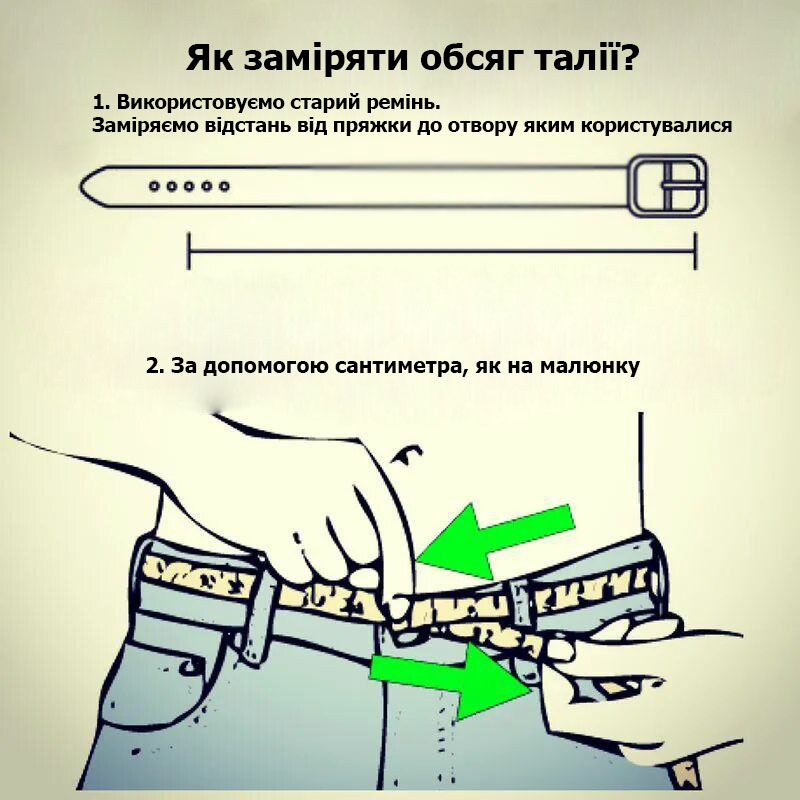 Як заміряти обсяг талії?

1. Використовуємо старий ремінь.
Заміряємо відстань від пряжки до отвору яким користувалися

2. За допомогою сантиметра, як на малюнку